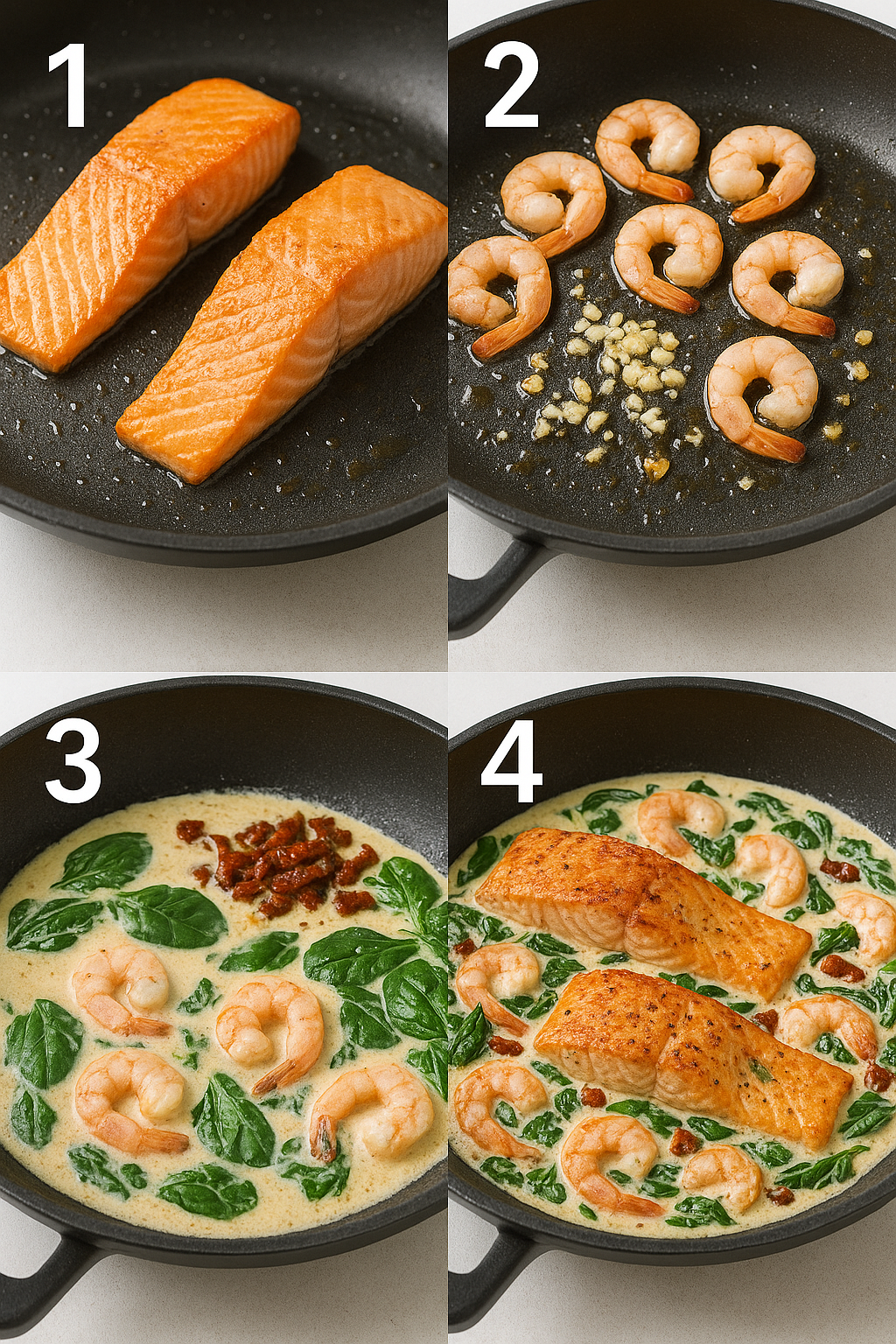 1

2

3

4